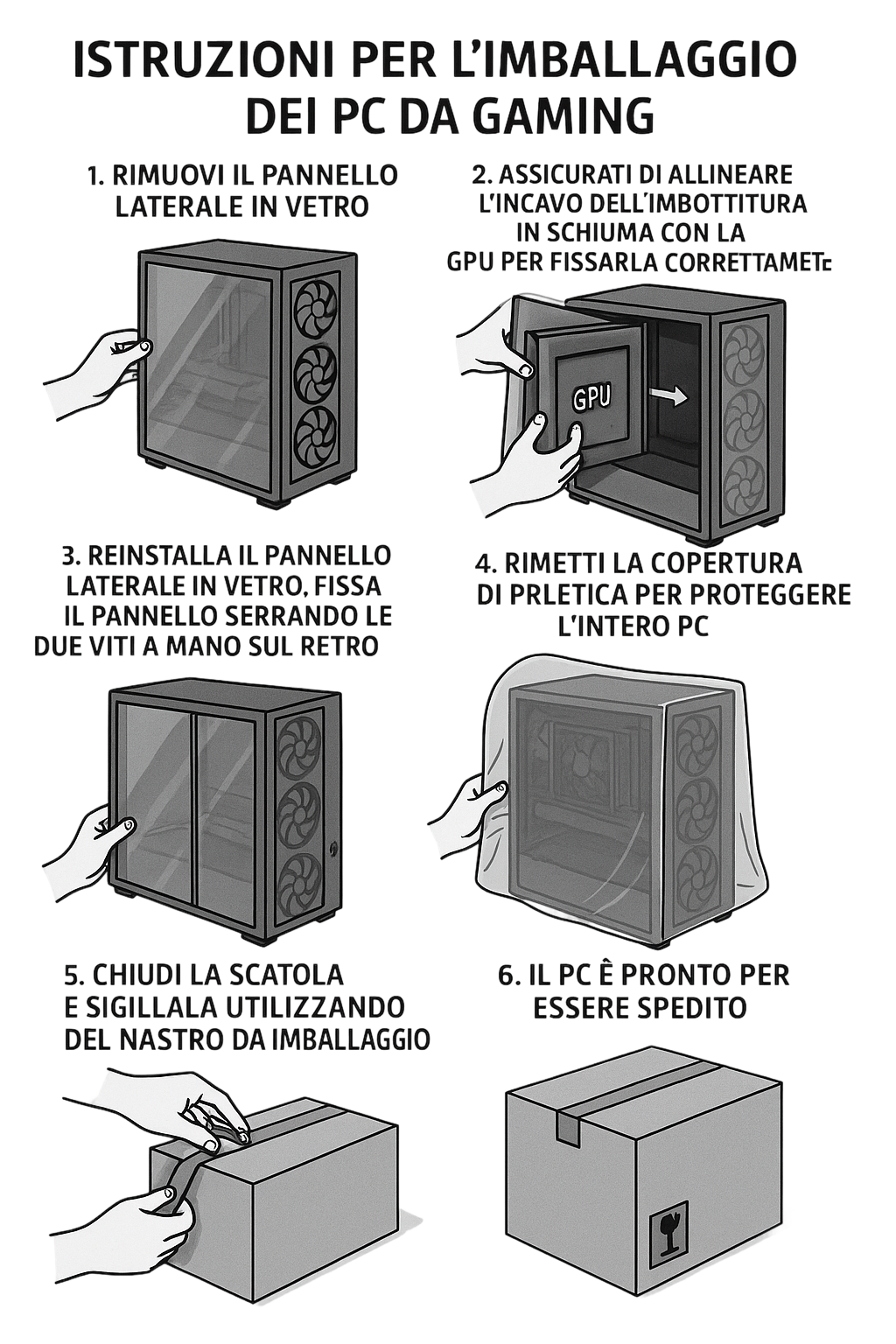 ISTRUZIONI PER L'IMBALLAGGIO DEI PC DA GAMING

1. RIMUOVI IL PANNELLO LATERALE IN VETRO

2. ASSICURATI DI ALLINEARE L'INCAVO DELL'IMBOTTITURA IN SCHIUMA CON LA GPU PER FISSARLA CORRETTAMETE

GPU

3. REINSTALLA IL PANNELLO LATERALE IN VETRO, FISSA IL PANNELLO SERRANDO LE DUE VITI A MANO SUL RETRO

4. RIMETTI LA COPERTURA DI PRLETICA PER PROTEGGERE L'INTERO PC

5. CHIUDI LA SCATOLA E SIGILLALA UTILIZZANDO DEL NASTRO DA IMBALLAGGIO

6. IL PC È PRONTO PER ESSERE SPEDITO